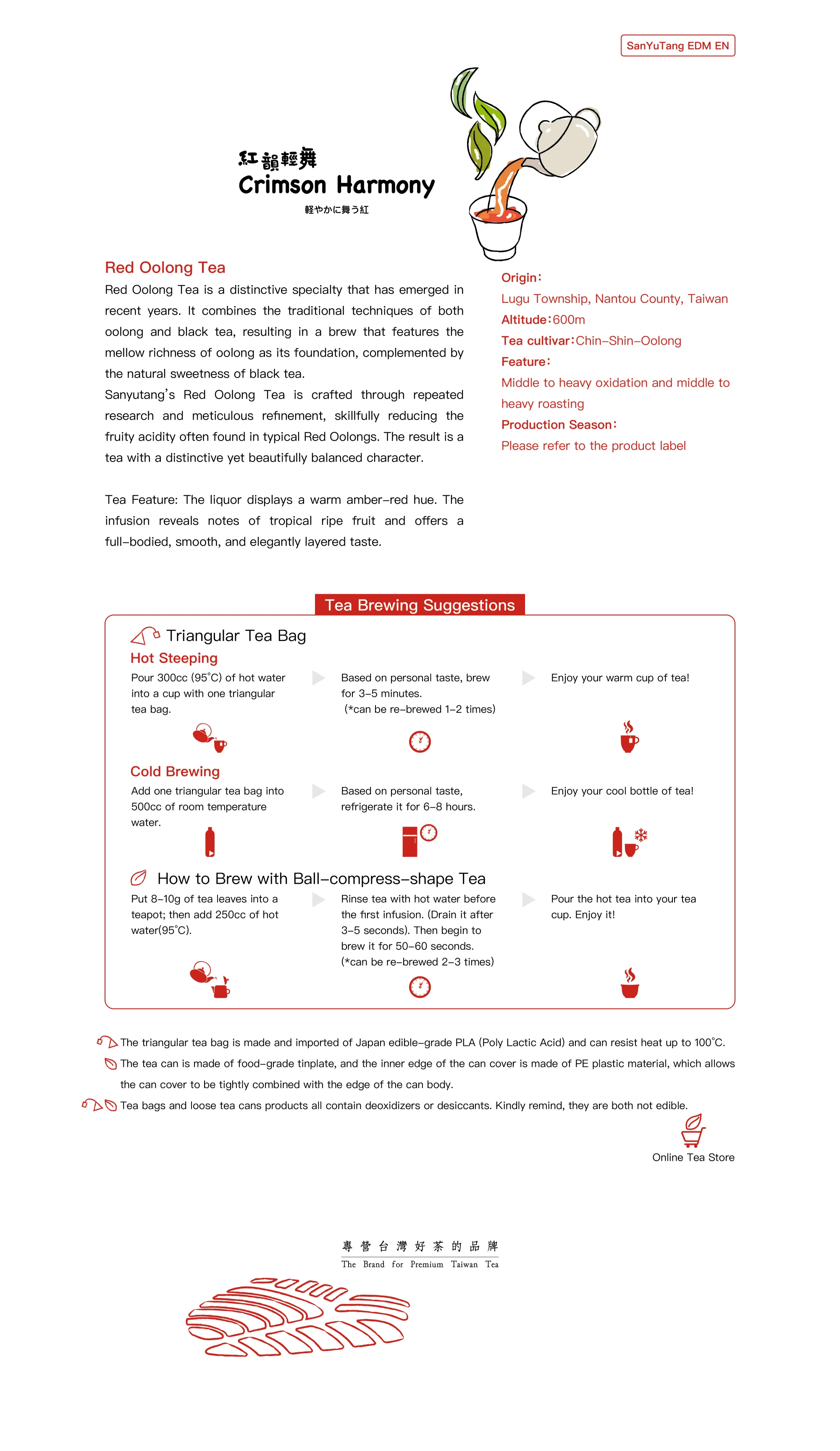 SanYuTang EDM EN

紅韻輕舞
Crimson Harmony
軽やかに舞う紅

Red Oolong Tea
Red Oolong Tea is a distinctive specialty that has emerged in recent years. It combines the traditional techniques of both oolong and black tea, resulting in a brew that features the mellow richness of oolong as its foundation, complemented by the natural sweetness of black tea.
Sanyutang's Red Oolong Tea is crafted through repeated research and meticulous refinement, skillfully reducing the fruity acidity often found in typical Red Oolongs. The result is a tea with a distinctive yet beautifully balanced character.

Tea Feature: The liquor displays a warm amber-red hue. The infusion reveals notes of tropical ripe fruit and offers a full-bodied, smooth, and elegantly layered taste.

Origin:
Lugu Township, Nantou County, Taiwan
Altitude:600m
Tea cultivar:Chin-Shin-Oolong
Feature:
Middle to heavy oxidation and middle to heavy roasting
Production Season:
Please refer to the product label

Tea Brewing Suggestions

Triangular Tea Bag
Hot Steeping
Pour 300cc (95°C) of hot water into a cup with one triangular tea bag.
Based on personal taste, brew for 3-5 minutes. (*can be re-brewed 1-2 times)
Enjoy your warm cup of tea!

Cold Brewing
Add one triangular tea bag into 500cc of room temperature water.
Based on personal taste, refrigerate it for 6-8 hours.
Enjoy your cool bottle of tea!

How to Brew with Ball-compress-shape Tea
Put 8-10g of tea leaves into a teapot; then add 250cc of hot water(95°C).
Rinse tea with hot water before the first infusion. (Drain it after 3-5 seconds). Then begin to brew it for 50-60 seconds. (*can be re-brewed 2-3 times)
Pour the hot tea into your tea cup. Enjoy it!

The triangular tea bag is made and imported of Japan edible-grade PLA (Poly Lactic Acid) and can resist heat up to 100°C.
The tea can is made of food-grade tinplate, and the inner edge of the can cover is made of PE plastic material, which allows the can cover to be tightly combined with the edge of the can body.
Tea bags and loose tea cans products all contain deoxidizers or desiccants. Kindly remind, they are both not edible.

Online Tea Store

專營台灣好茶的品牌
The Brand for Premium Taiwan Tea